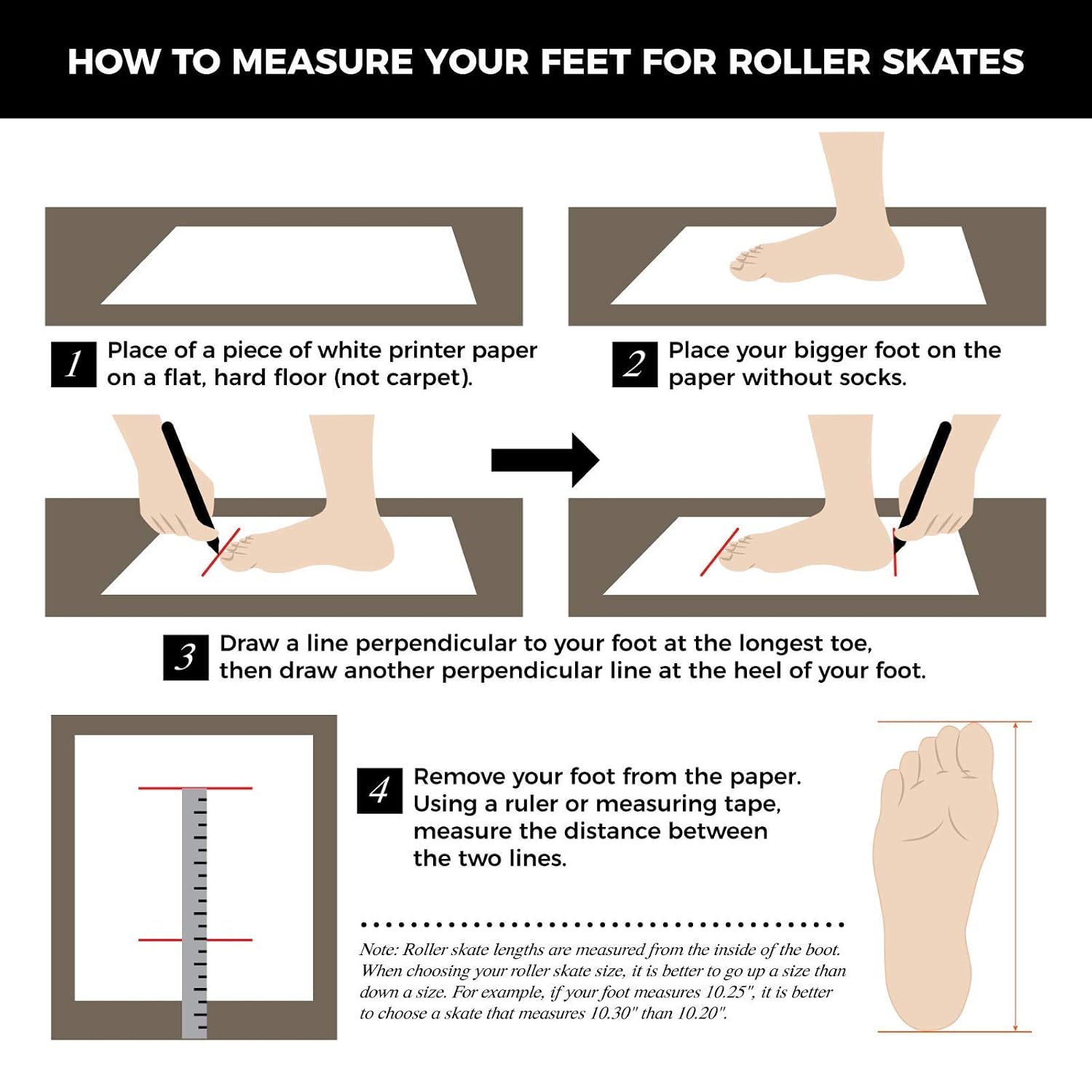 HOW TO MEASURE YOUR FEET FOR ROLLER SKATES

1 Place of a piece of white printer paper on a flat, hard floor (not carpet).

2 Place your bigger foot on the paper without socks.

3 Draw a line perpendicular to your foot at the longest toe, then draw another perpendicular line at the heel of your foot.

4 Remove your foot from the paper. Using a ruler or measuring tape, measure the distance between the two lines.

Note: Roller skate lengths are measured from the inside of the boot. When choosing your roller skate size, it is better to go up a size than down a size. For example, if your foot measures 10.25", it is better to choose a skate that measures 10.30" than 10.20".